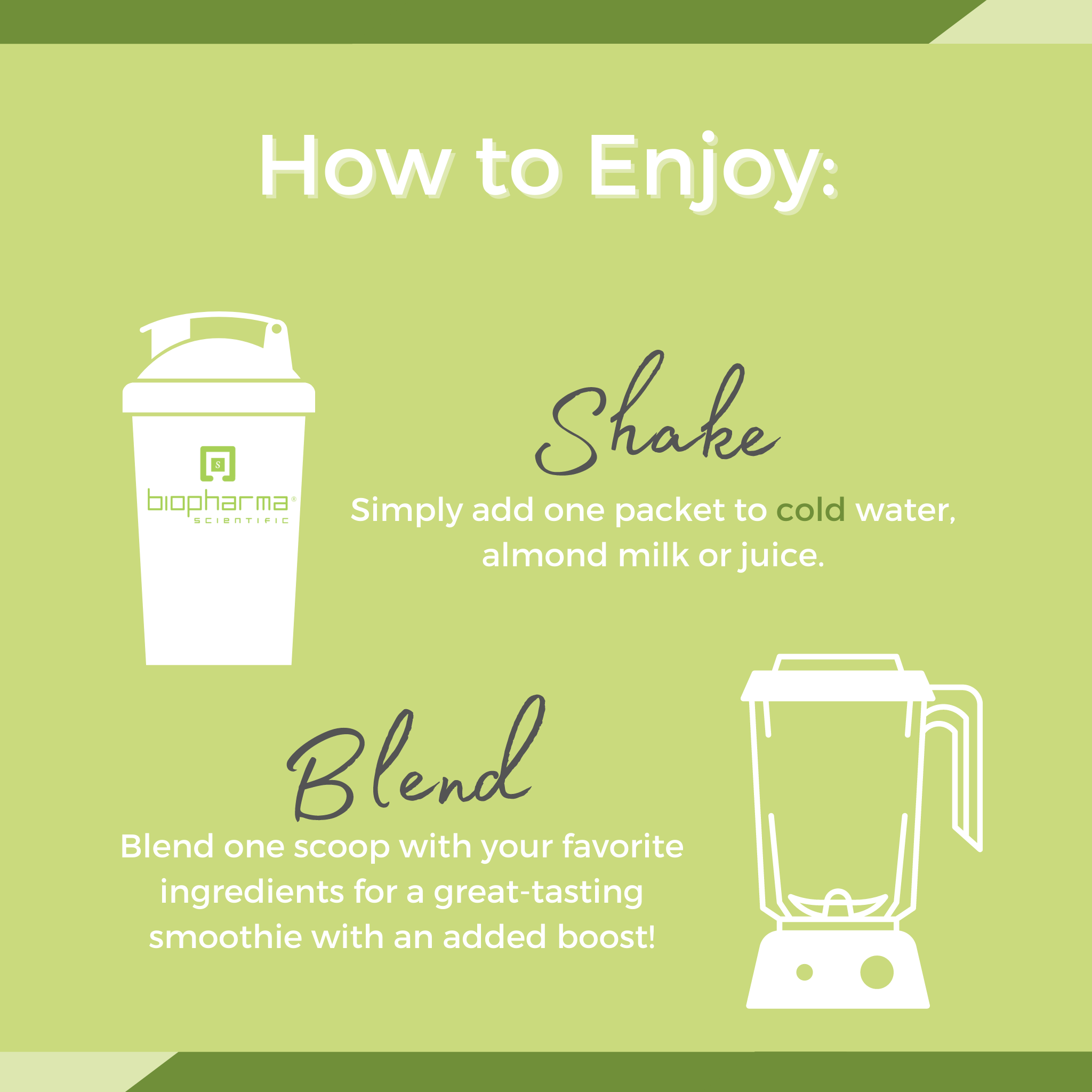 How to Enjoy:

S
biopharma®
SCIENTIFIC

Shake

Simply add one packet to cold water, almond milk or juice.

Blend

Blend one scoop with your favorite ingredients for a great-tasting smoothie with an added boost!